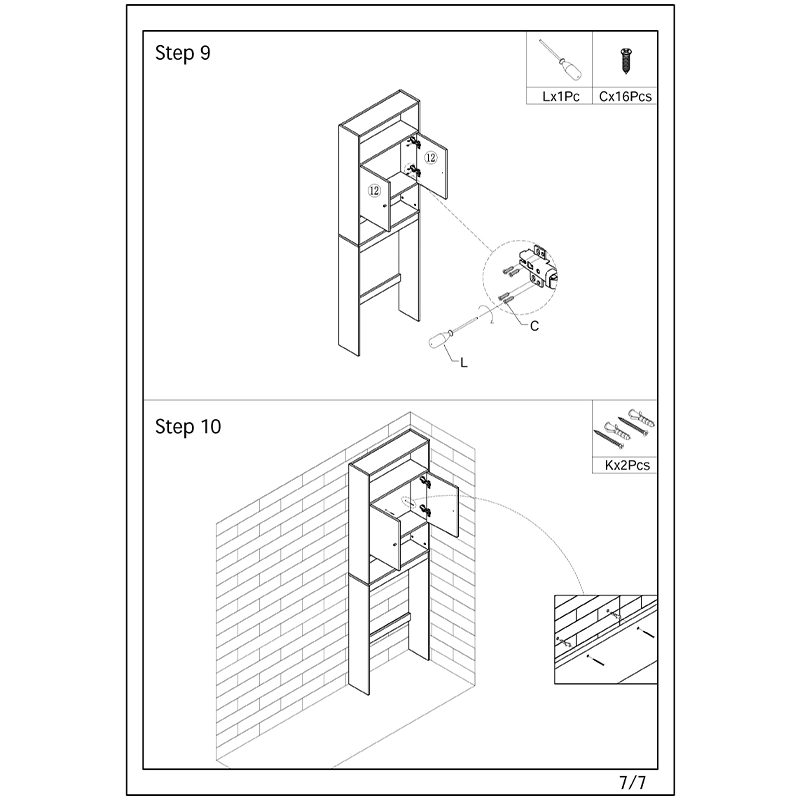 Step 9

Lx1Pc
Cx16Pcs

12
12
C
L

Step 10

Kx2Pcs

7/7