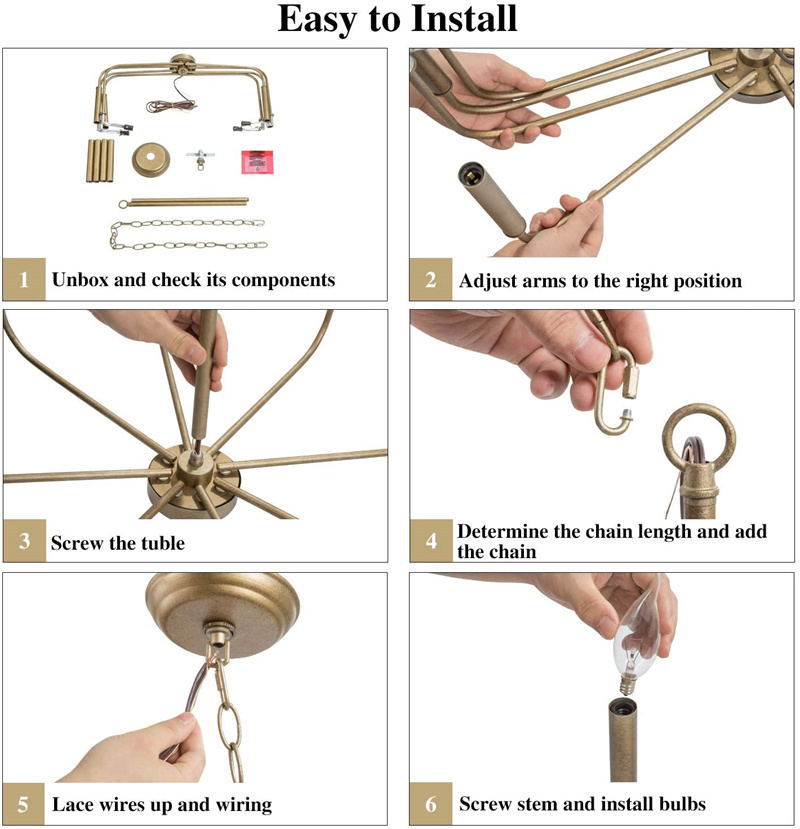 Easy to Install

1 Unbox and check its components

2 Adjust arms to the right position

3 Screw the tuble

4 Determine the chain length and add the chain

5 Lace wires up and wiring

6 Screw stem and install bulbs